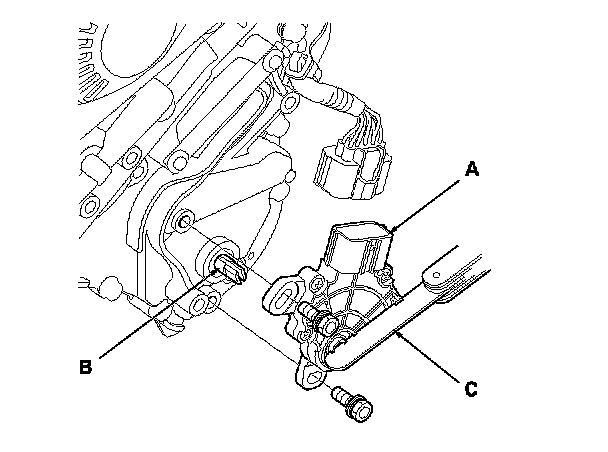 A

B

C