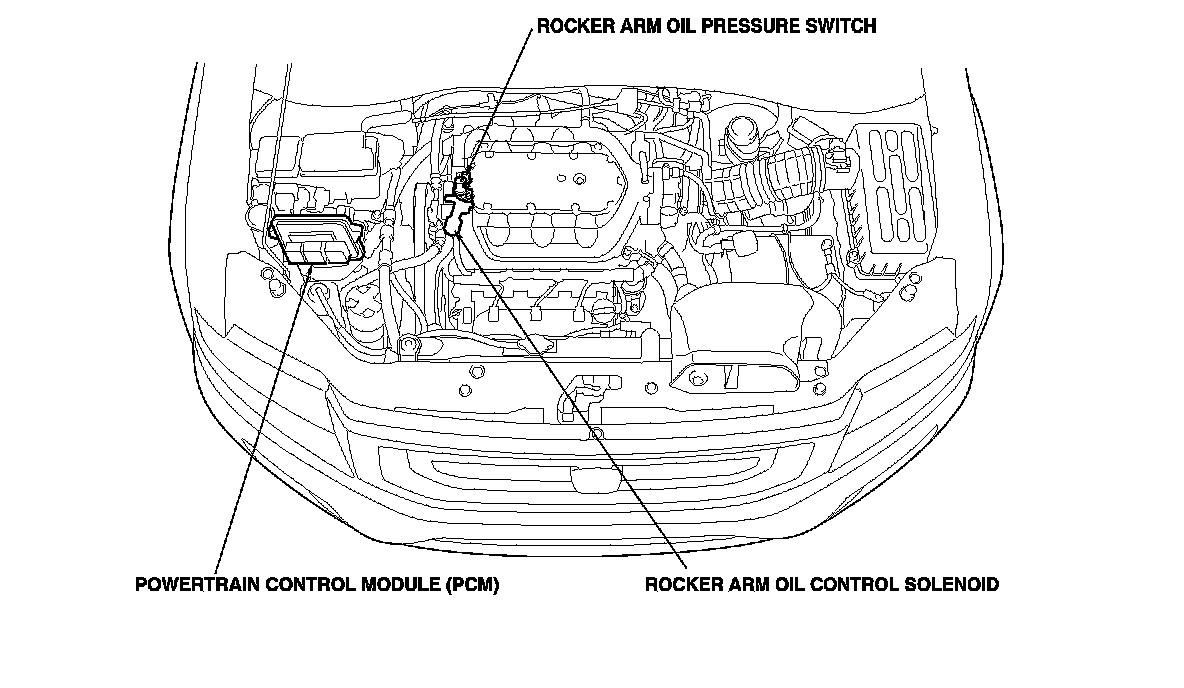 ROCKER ARM OIL PRESSURE SWITCH

POWERTRAIN CONTROL MODULE (PCM)

ROCKER ARM OIL CONTROL SOLENOID