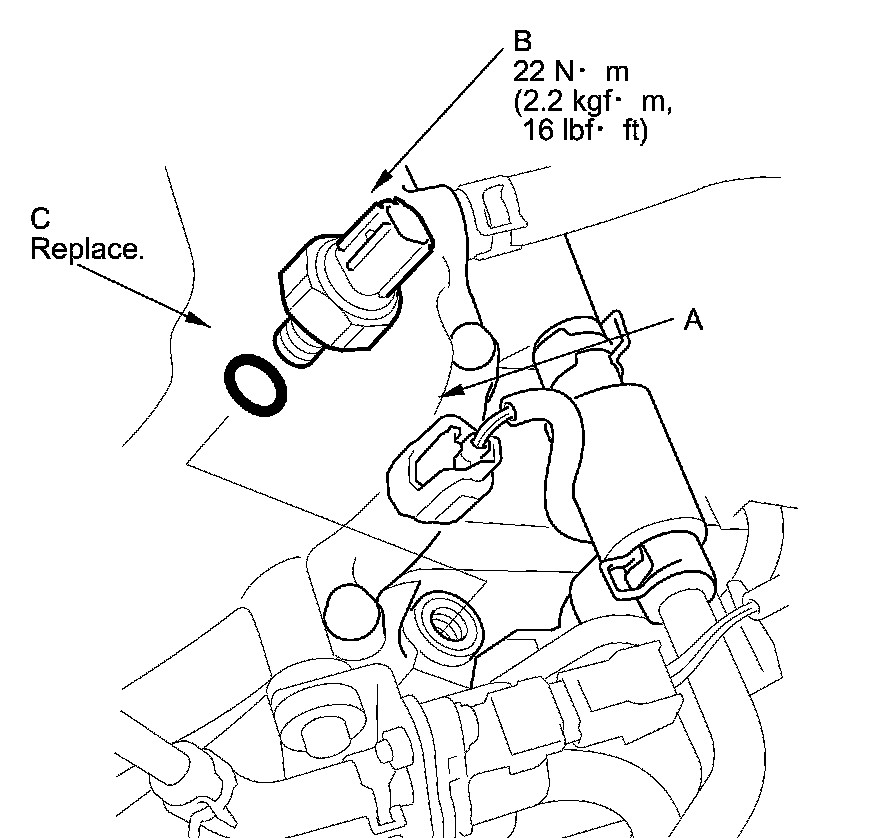 B
22 N· m
(2.2 kgf· m,
16 lbf· ft)

C
Replace.

A