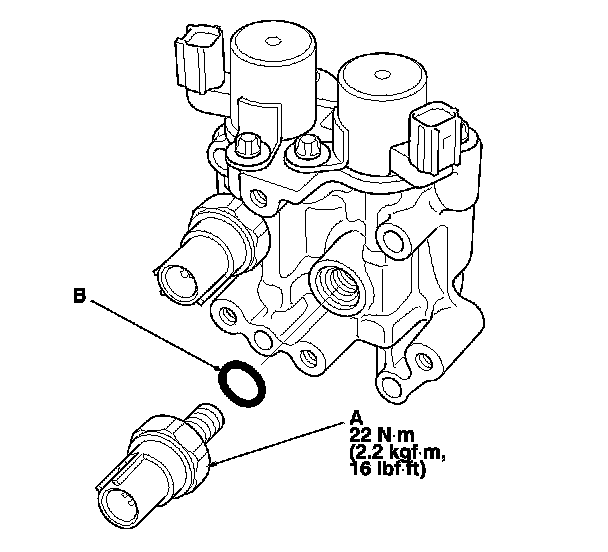 B

A
22 N·m
(2.2 kgf·m,
16 lbf·ft)