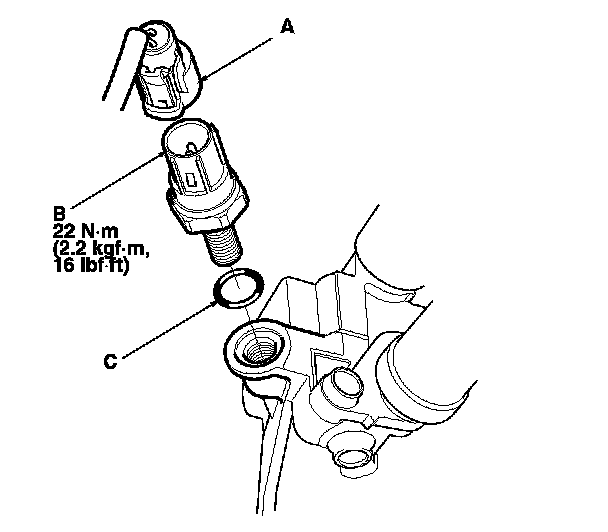 A

B
22 N·m
(2.2 kgf·m,
16 lbf·ft)

C