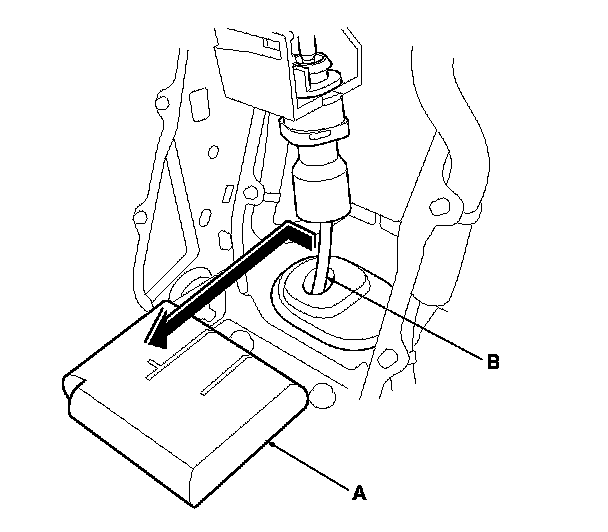 B

A