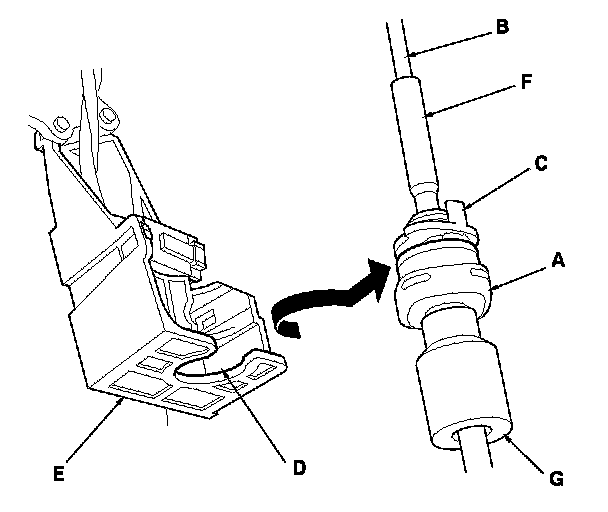 B
F
C
A
E
D
G