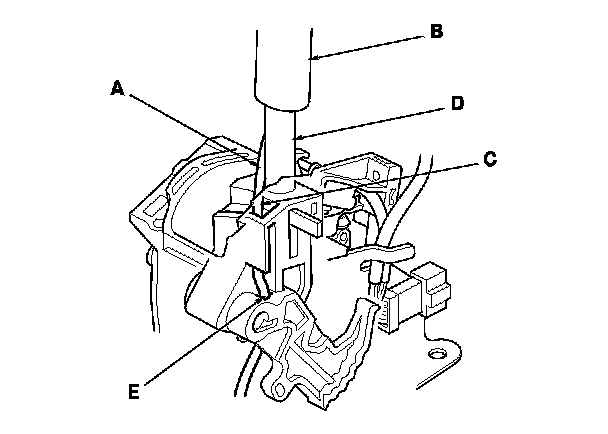 B

A

D

C

E