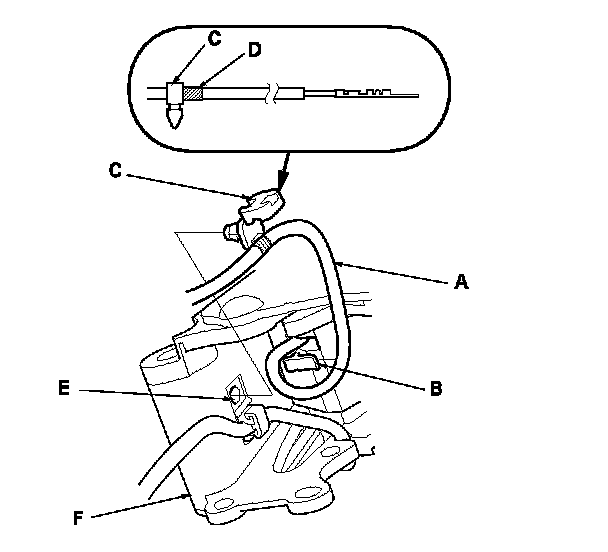 C
D
C
A
B
E
F