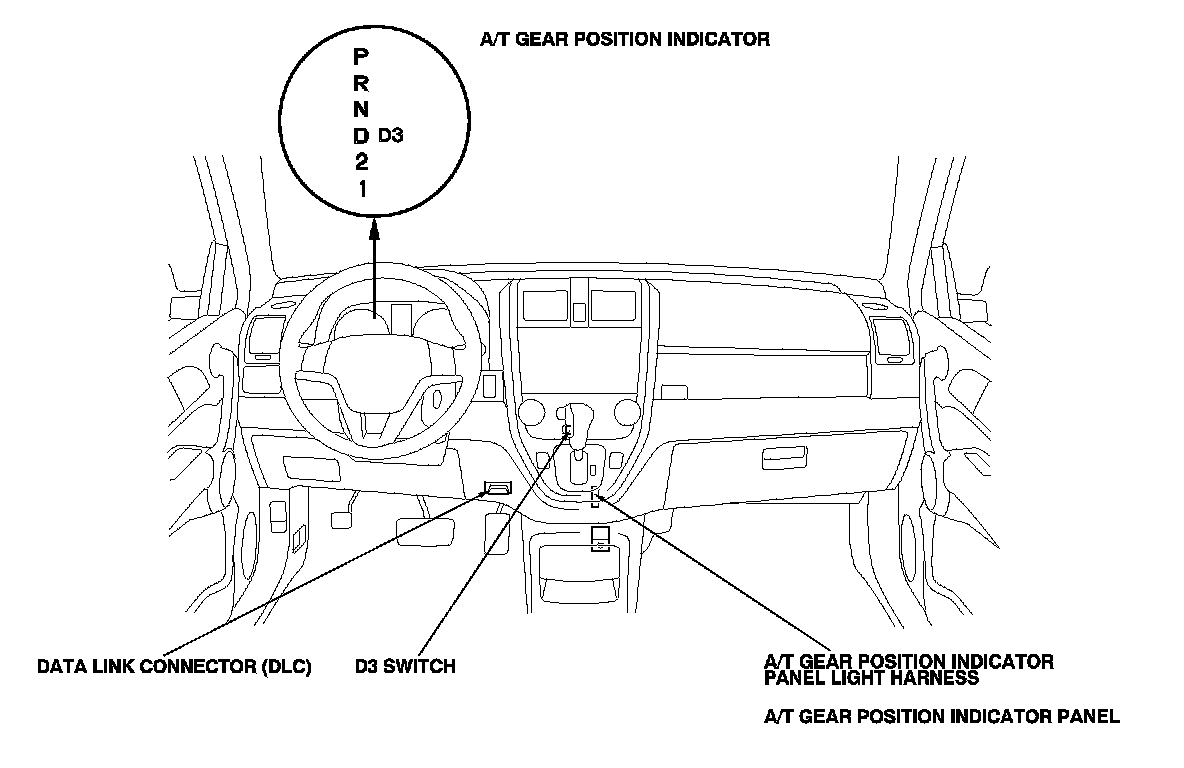 A/T GEAR POSITION INDICATOR

P
R
N
D D3
2
1

DATA LINK CONNECTOR (DLC)

D3 SWITCH

A/T GEAR POSITION INDICATOR PANEL LIGHT HARNESS

A/T GEAR POSITION INDICATOR PANEL