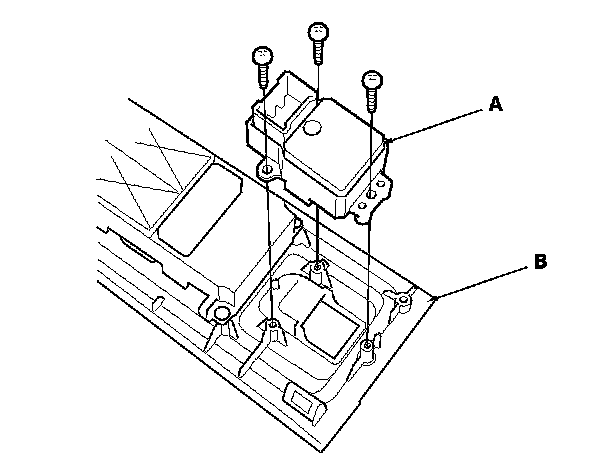 A

B