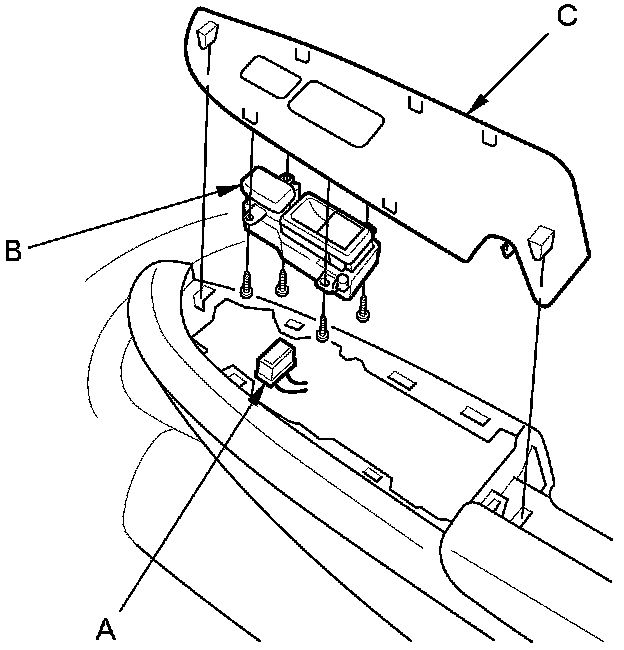 C
B
A