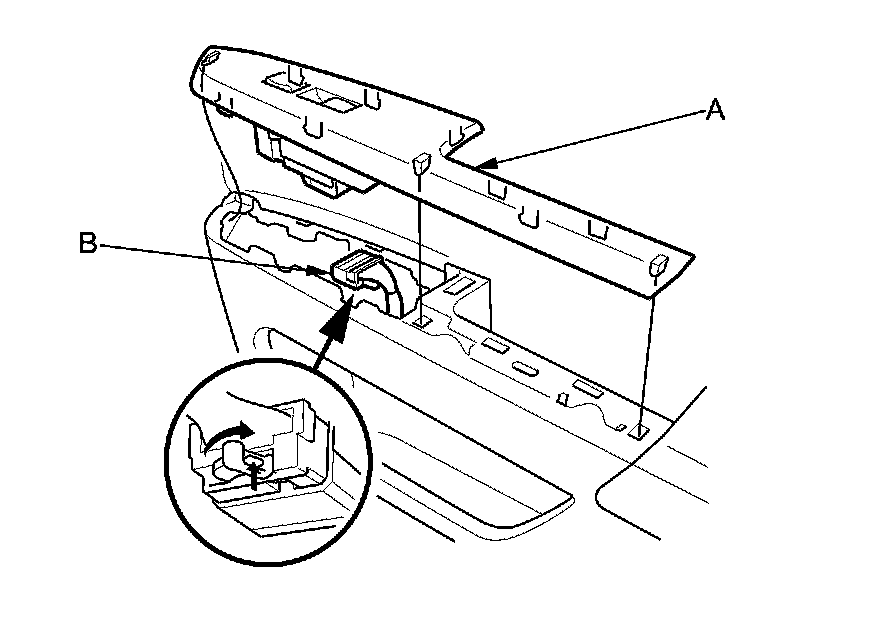 A

B