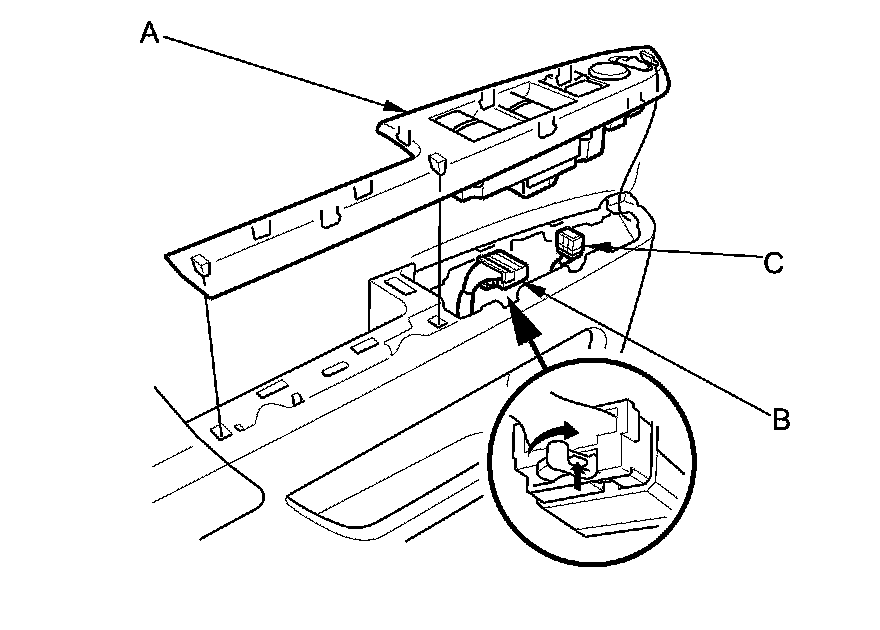 A
C
B