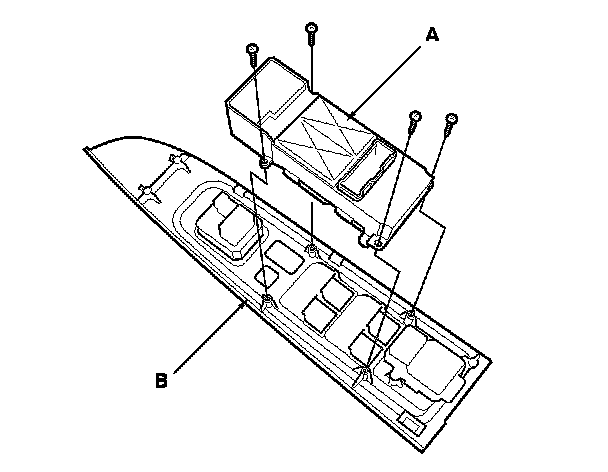 A

B