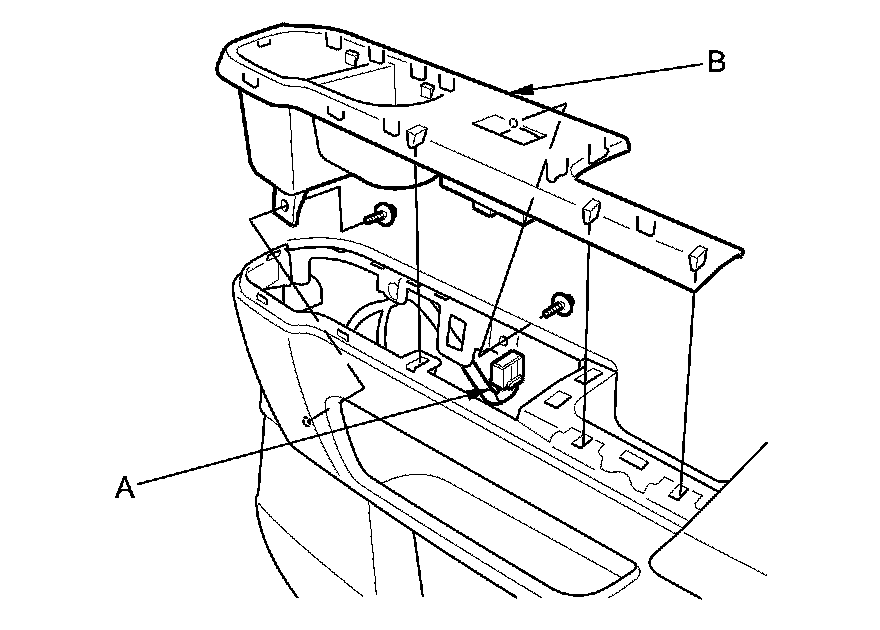 B

A