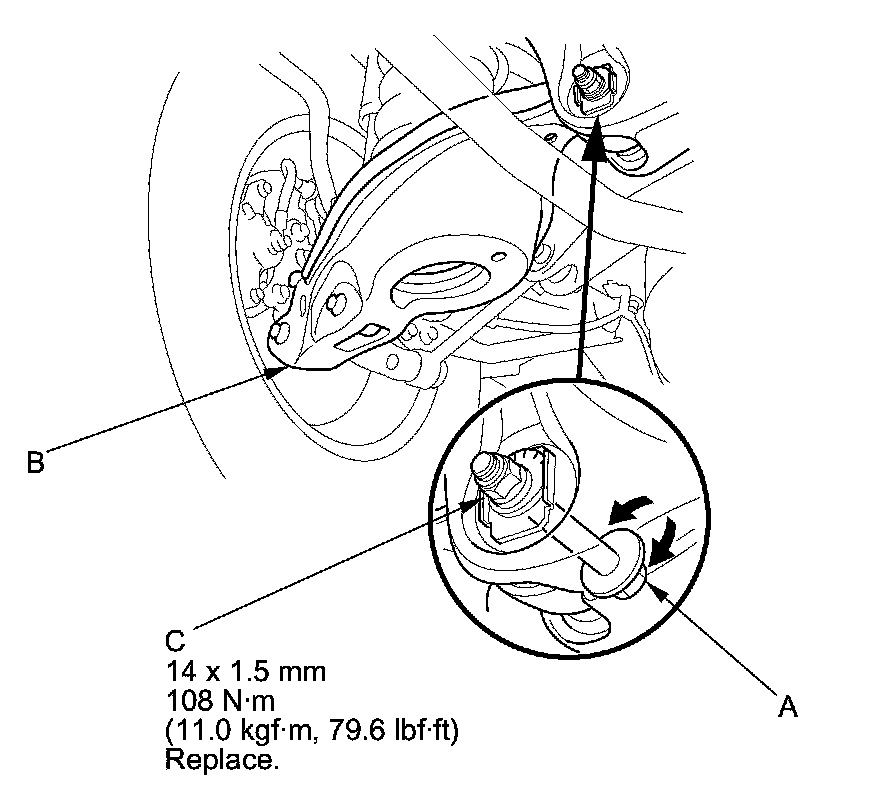 B

C
14 x 1.5 mm
108 N·m
(11.0 kgf·m, 79.6 lbf·ft)
Replace.

A