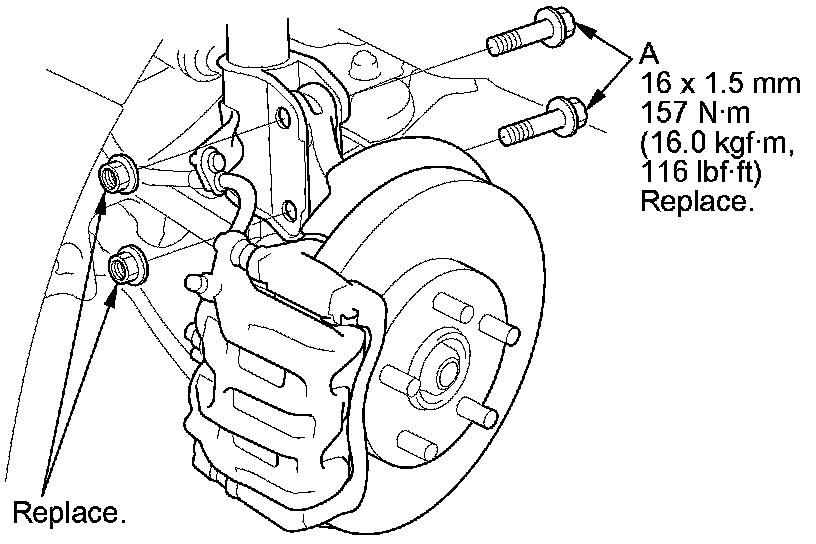 A
16 x 1.5 mm
157 N·m
(16.0 kgf·m,
116 lbf·ft)
Replace.

Replace.