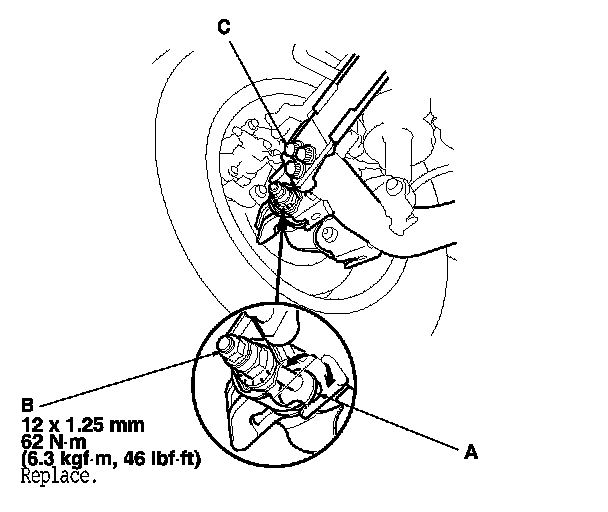 C

B
12 x 1.25 mm
62 N·m
(6.3 kgf·m, 46 lbf·ft)
Replace.

A