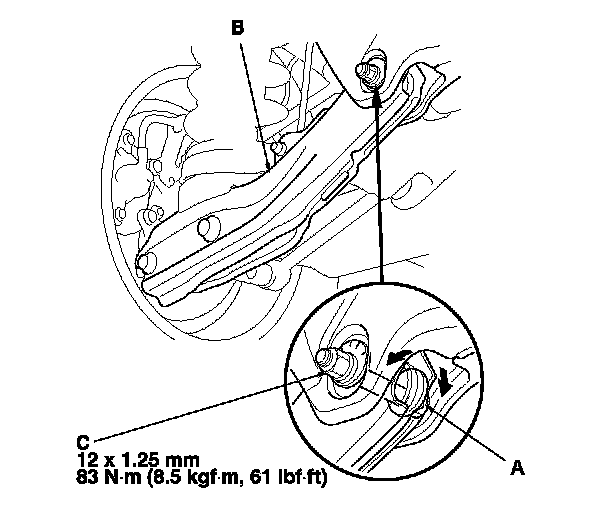 B

C
12 x 1.25 mm
83 N·m (8.5 kgf·m, 61 lbf·ft)

A