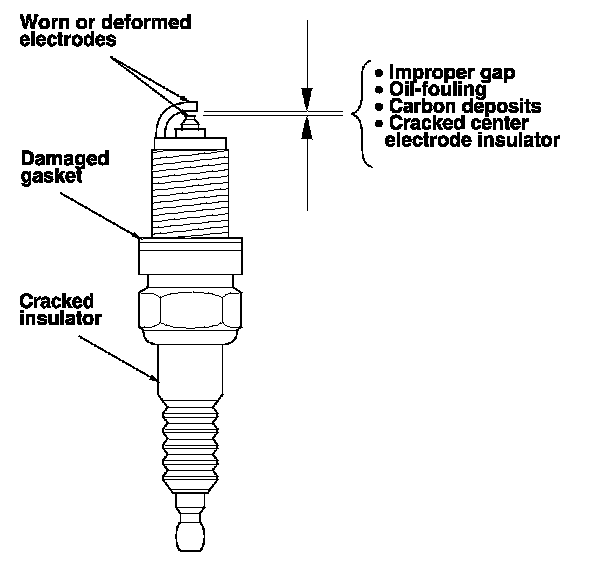 Worn or deformed electrodes

• Improper gap
• Oil-fouling
• Carbon deposits
• Cracked center electrode insulator

Damaged gasket

Cracked insulator