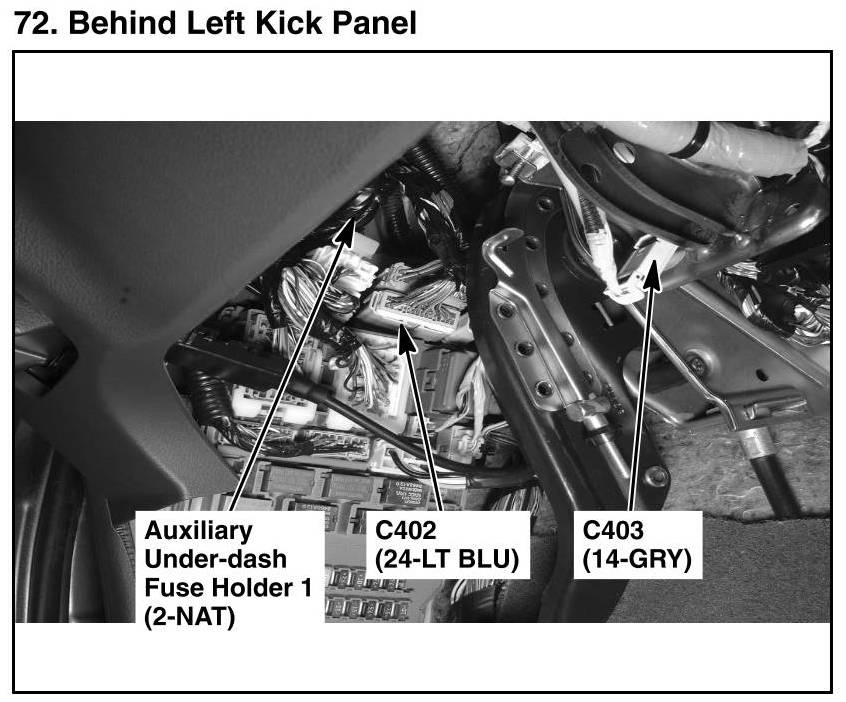 72. Behind Left Kick Panel

Auxiliary Under-dash Fuse Holder 1 (2-NAT)

C402 (24-LT BLU)

C403 (14-GRY)