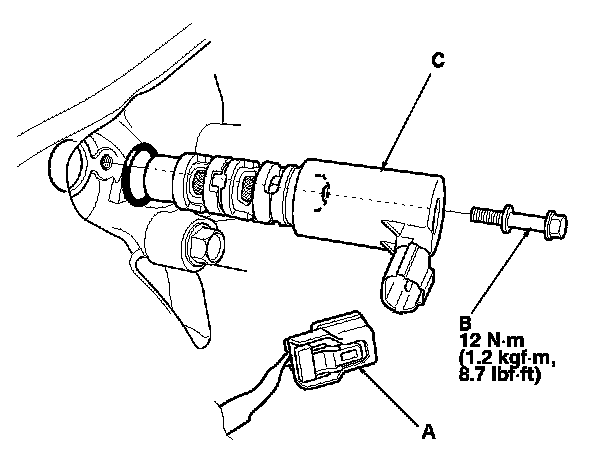 C

B
12 N·m
(1.2 kgf·m,
8.7 lbf·ft)

A