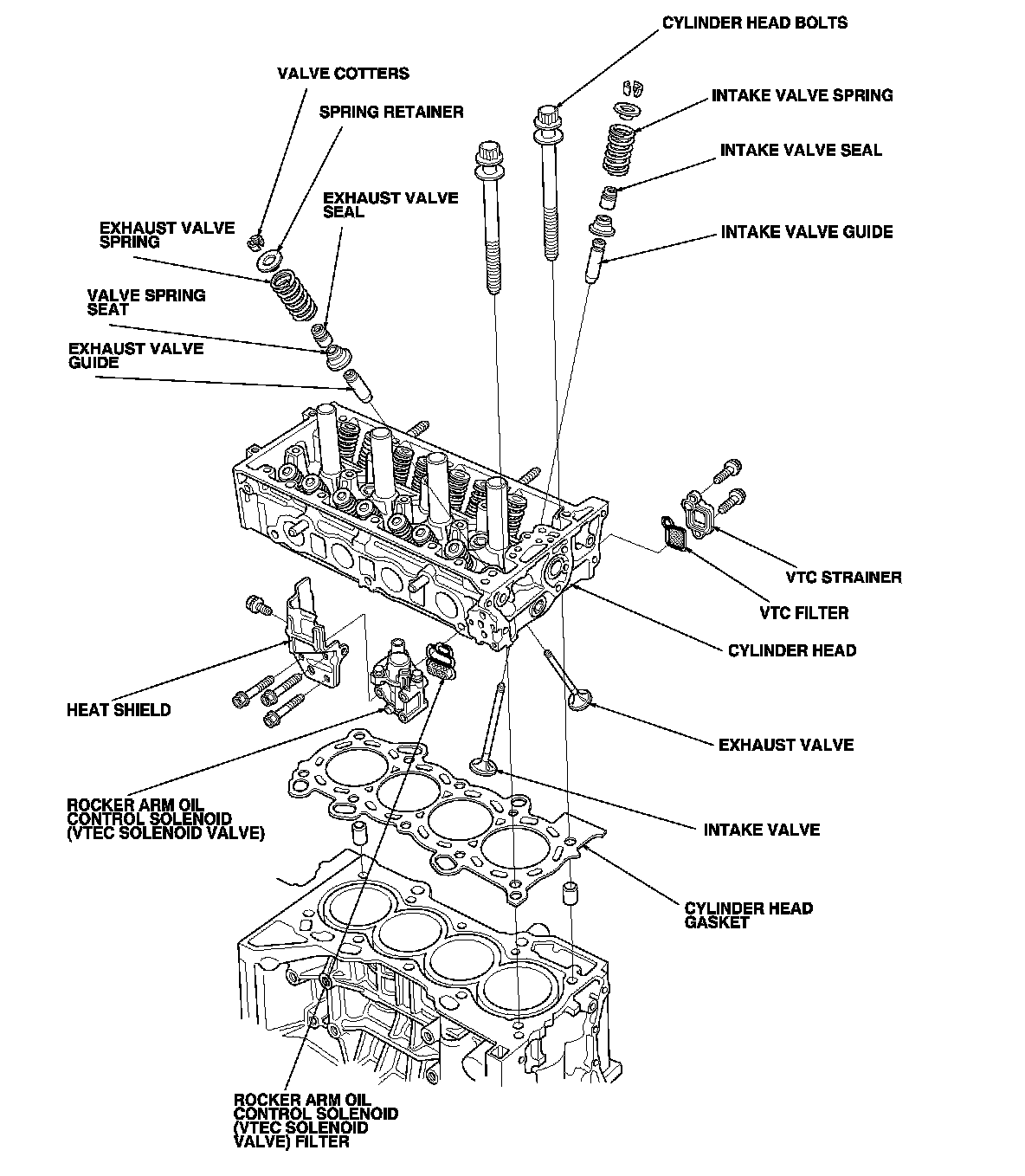 CYLINDER HEAD BOLTS

VALVE COTTERS

INTAKE VALVE SPRING

SPRING RETAINER

INTAKE VALVE SEAL

EXHAUST VALVE SEAL

EXHAUST VALVE SPRING

INTAKE VALVE GUIDE

VALVE SPRING SEAT

EXHAUST VALVE GUIDE

VTC STRAINER

VTC FILTER

CYLINDER HEAD

HEAT SHIELD

EXHAUST VALVE

ROCKER ARM OIL CONTROL SOLENOID (VTEC SOLENOID VALVE)

INTAKE VALVE

CYLINDER HEAD GASKET

ROCKER ARM OIL CONTROL SOLENOID (VTEC SOLENOID VALVE) FILTER