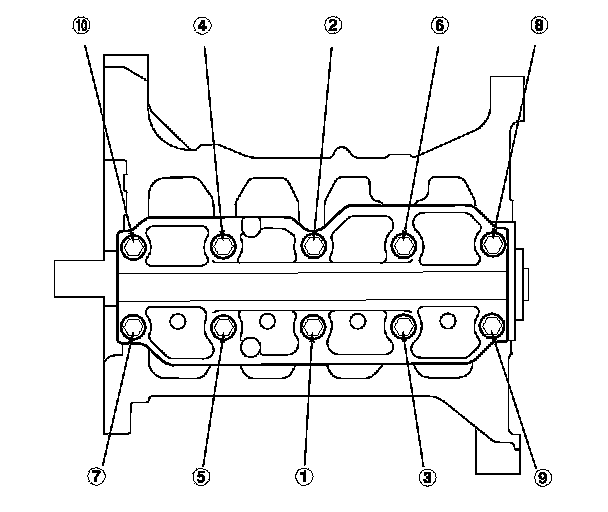 ⑩ ④ ② ⑥ ⑧

⑦ ⑤ ① ③ ⑨