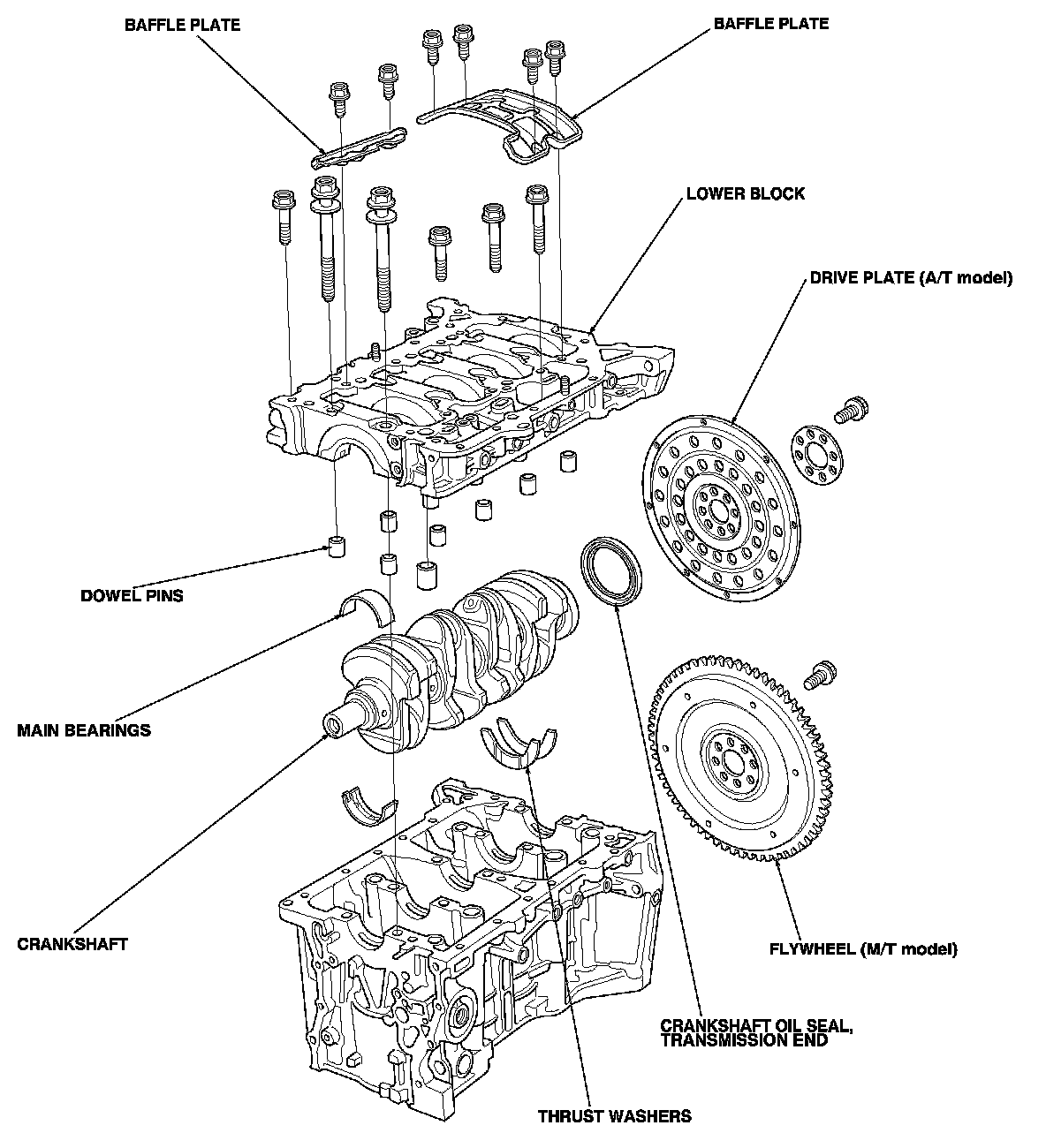 BAFFLE PLATE

BAFFLE PLATE

LOWER BLOCK

DRIVE PLATE (A/T model)

DOWEL PINS

MAIN BEARINGS

CRANKSHAFT

FLYWHEEL (M/T model)

CRANKSHAFT OIL SEAL, TRANSMISSION END

THRUST WASHERS