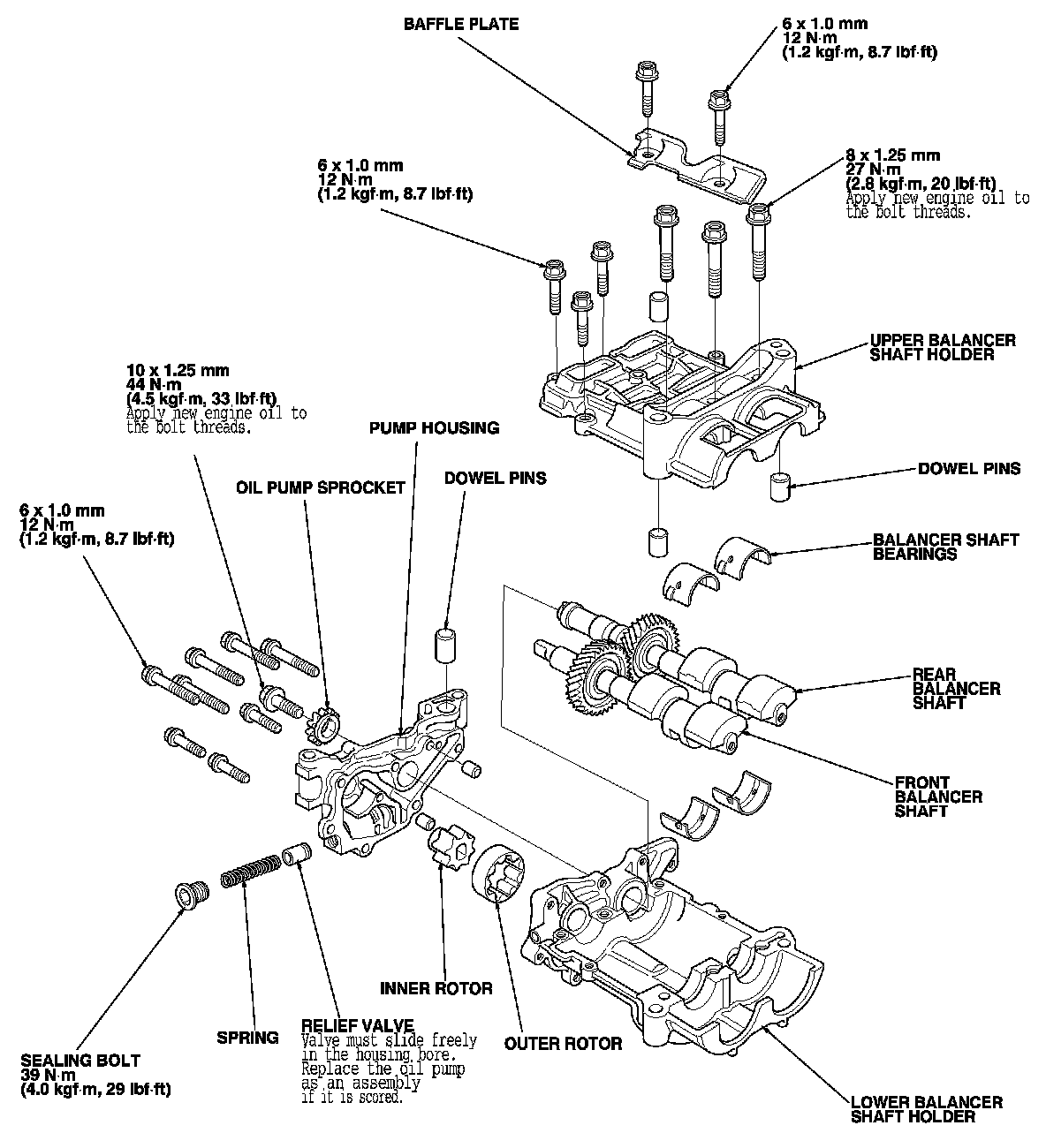 BAFFLE PLATE

6 x 1.0 mm
12 N·m
(1.2 kgf·m, 8.7 lbf·ft)

6 x 1.0 mm
12 N·m
(1.2 kgf·m, 8.7 lbf·ft)

8 x 1.25 mm
27 N·m
(2.8 kgf·m, 20 lbf·ft)
Apply new engine oil to the bolt threads.

UPPER BALANCER SHAFT HOLDER

10 x 1.25 mm
44 N·m
(4.5 kgf·m, 33 lbf·ft)
Apply new engine oil to the bolt threads.

PUMP HOUSING

OIL PUMP SPROCKET

DOWEL PINS

DOWEL PINS

6 x 1.0 mm
12 N·m
(1.2 kgf·m, 8.7 lbf·ft)

BALANCER SHAFT BEARINGS

REAR BALANCER SHAFT

FRONT BALANCER SHAFT

INNER ROTOR

SPRING

RELIEF VALVE
Valve must slide freely in the housing bore. Replace the oil pump as an assembly if it is scored.

OUTER ROTOR

SEALING BOLT
39 N·m
(4.0 kgf·m, 29 lbf·ft)

LOWER BALANCER SHAFT HOLDER