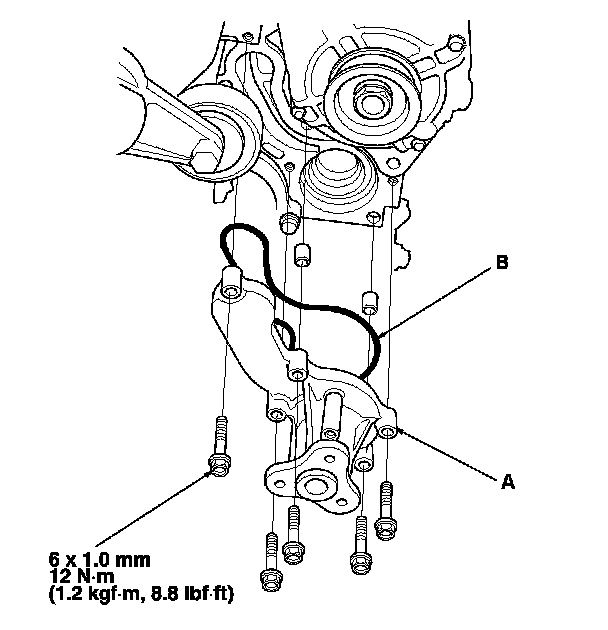 B

A

6 x 1.0 mm
12 N·m
(1.2 kgf·m, 8.8 lbf·ft)