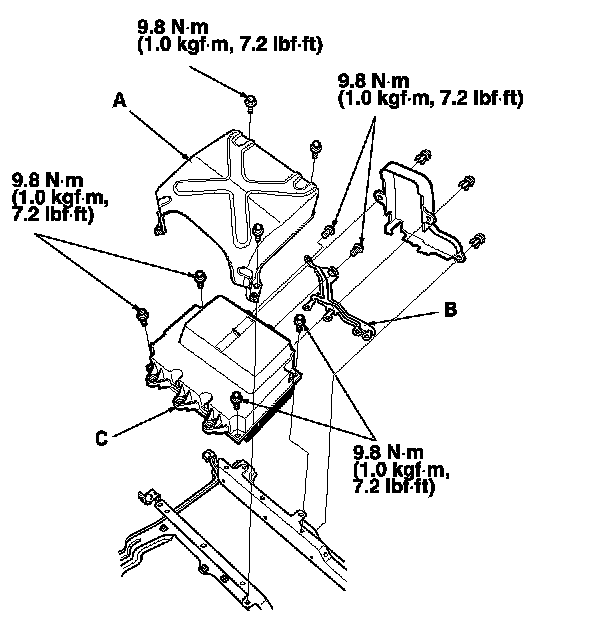 9.8 N·m
(1.0 kgf·m, 7.2 lbf·ft)

A

9.8 N·m
(1.0 kgf·m, 7.2 lbf·ft)

9.8 N·m
(1.0 kgf·m,
7.2 lbf·ft)

B

C

9.8 N·m
(1.0 kgf·m,
7.2 lbf·ft)