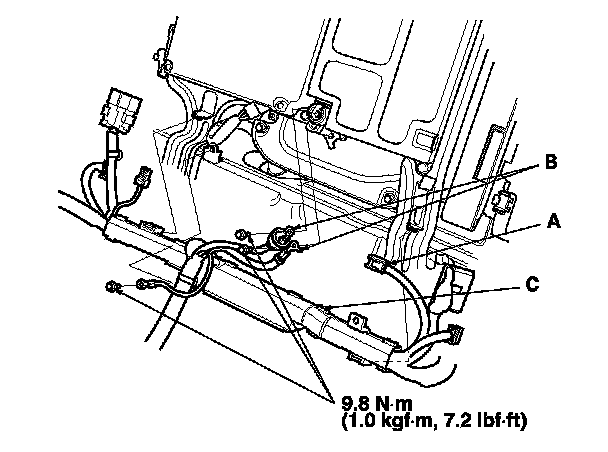 B

A

C

9.8 N·m
(1.0 kgf·m, 7.2 lbf·ft)