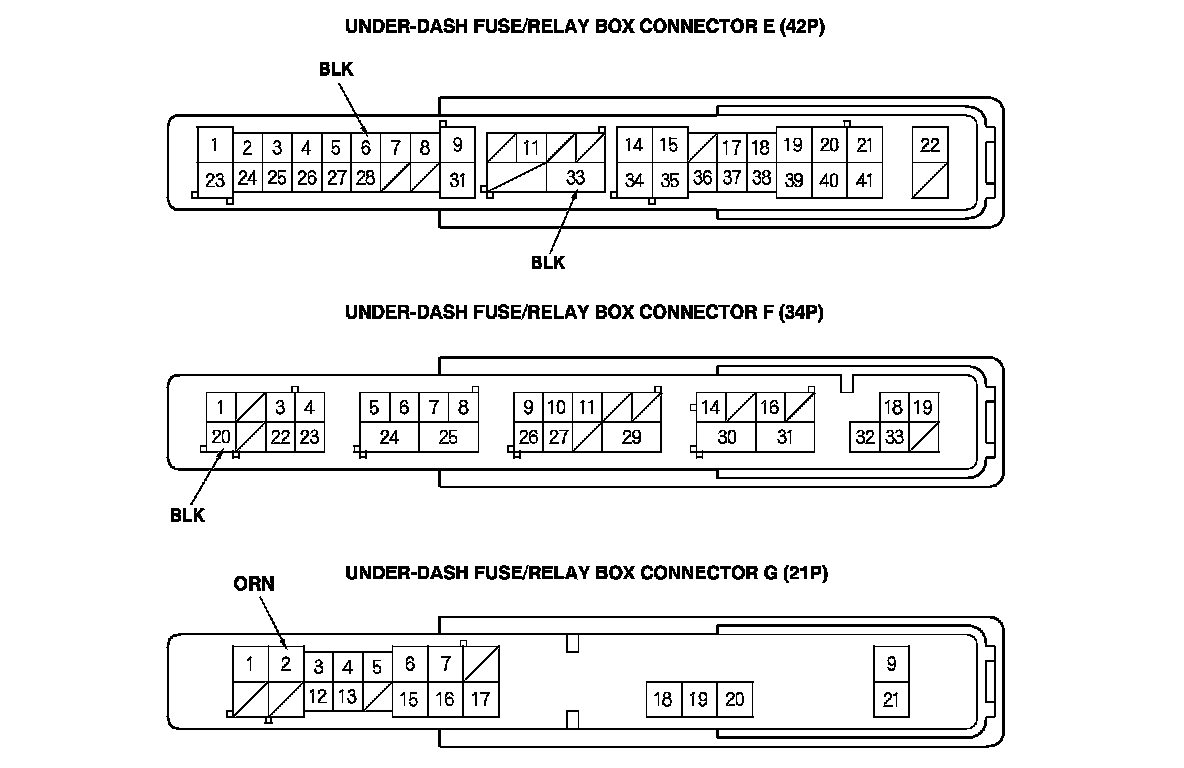 UNDER-DASH FUSE/RELAY BOX CONNECTOR E (42P)

BLK

1 2 3 4 5 6 7 8 9 11 14 15 17 18 19 20 21 22
23 24 25 26 27 28 31 33 34 35 36 37 38 39 40 41

BLK

UNDER-DASH FUSE/RELAY BOX CONNECTOR F (34P)

1 3 4 5 6 7 8 9 10 11 14 16 18 19
20 22 23 24 25 26 27 29 30 31 32 33

BLK

UNDER-DASH FUSE/RELAY BOX CONNECTOR G (21P)

ORN

1 2 3 4 5 6 7 9
12 13 15 16 17 18 19 20 21