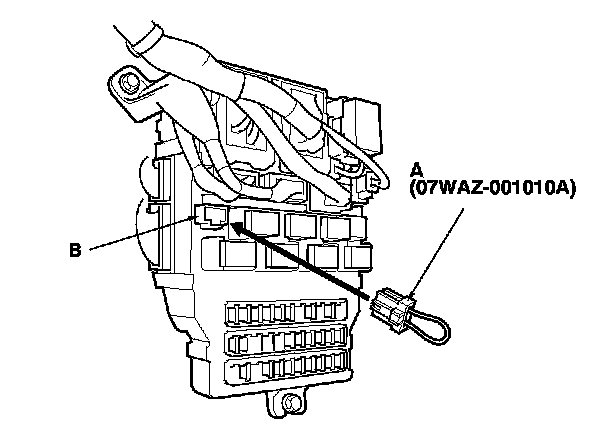 A
(07WAZ-001010A)

B