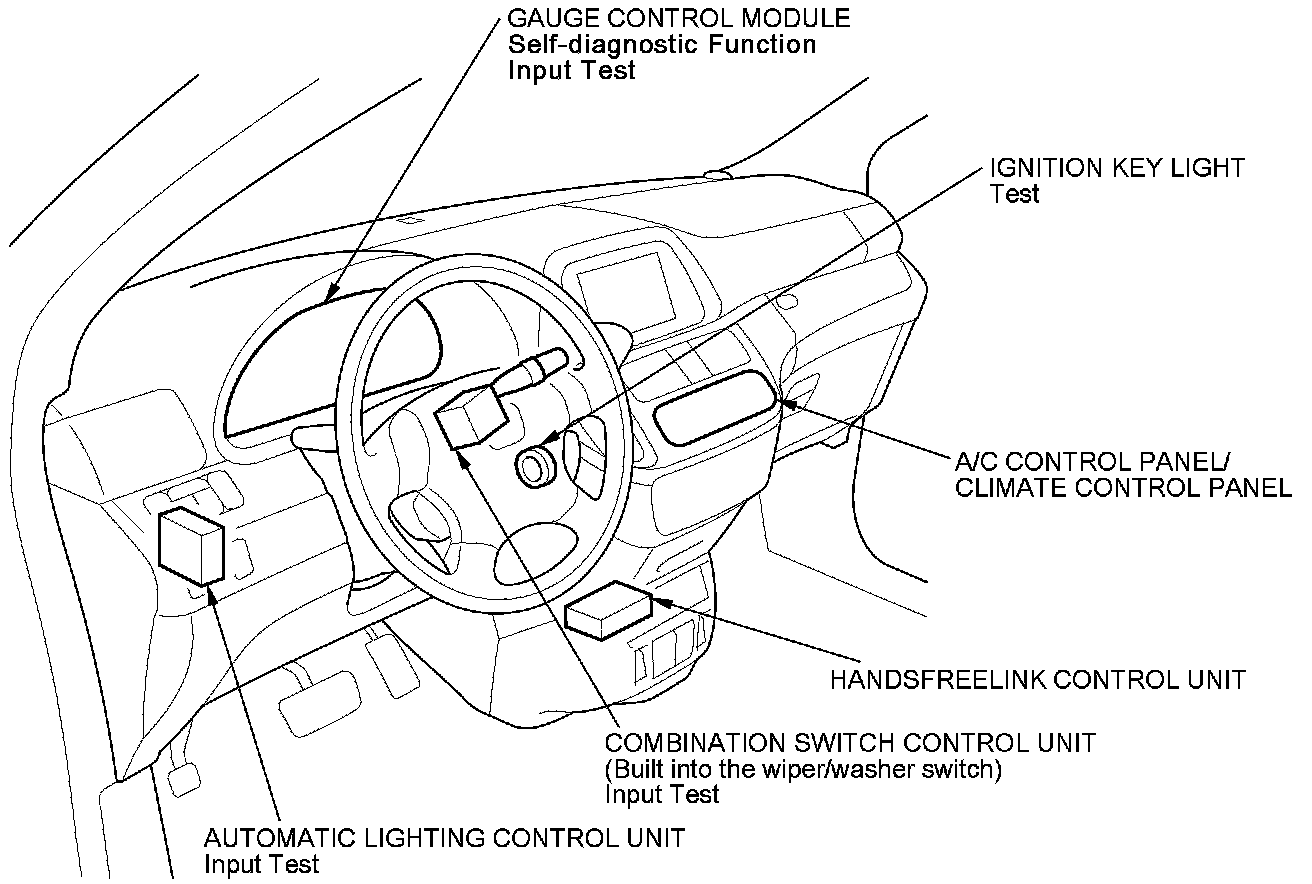 GAUGE CONTROL MODULE
Self-diagnostic Function
Input Test

IGNITION KEY LIGHT
Test

A/C CONTROL PANEL/
CLIMATE CONTROL PANEL

HANDSFREELINK CONTROL UNIT

COMBINATION SWITCH CONTROL UNIT
(Built into the wiper/washer switch)
Input Test

AUTOMATIC LIGHTING CONTROL UNIT
Input Test