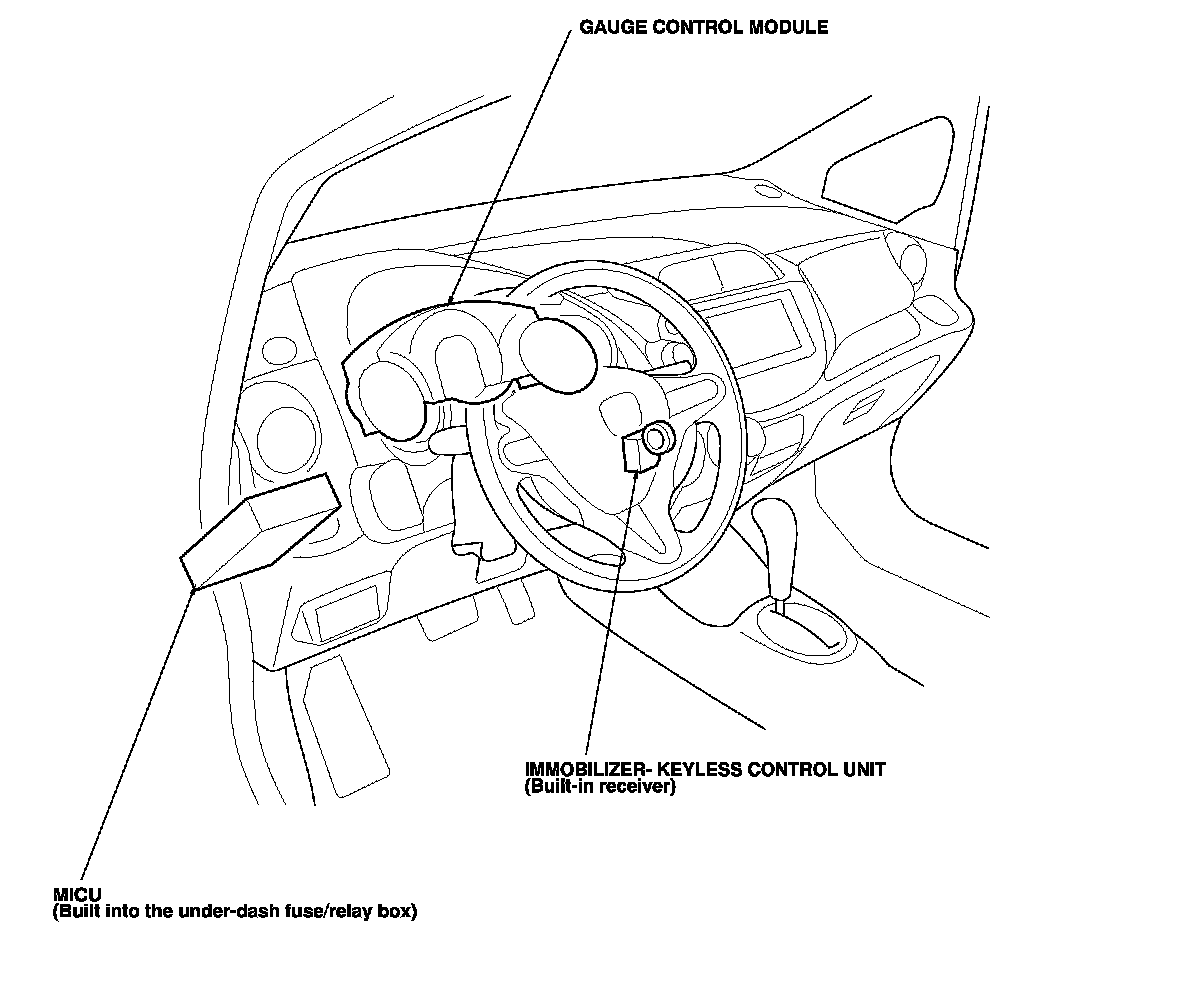 GAUGE CONTROL MODULE

IMMOBILIZER- KEYLESS CONTROL UNIT
(Built-in receiver)

MICU
(Built into the under-dash fuse/relay box)