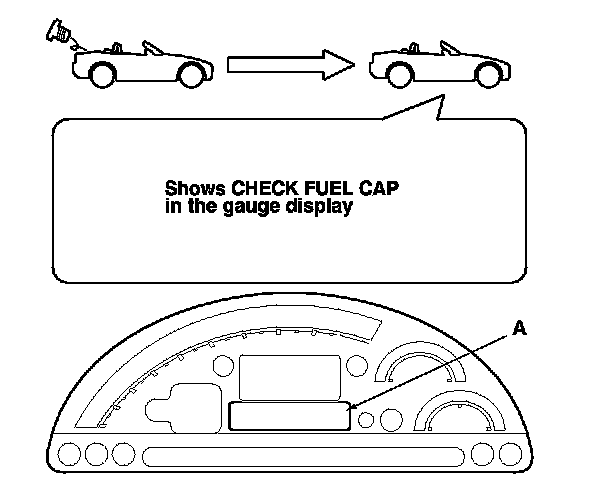 Shows CHECK FUEL CAP
in the gauge display

A