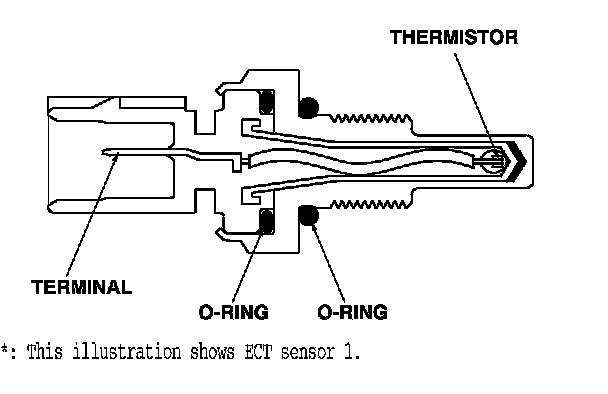 THERMISTOR

TERMINAL

O-RING

O-RING

*: This illustration shows ECT sensor 1.