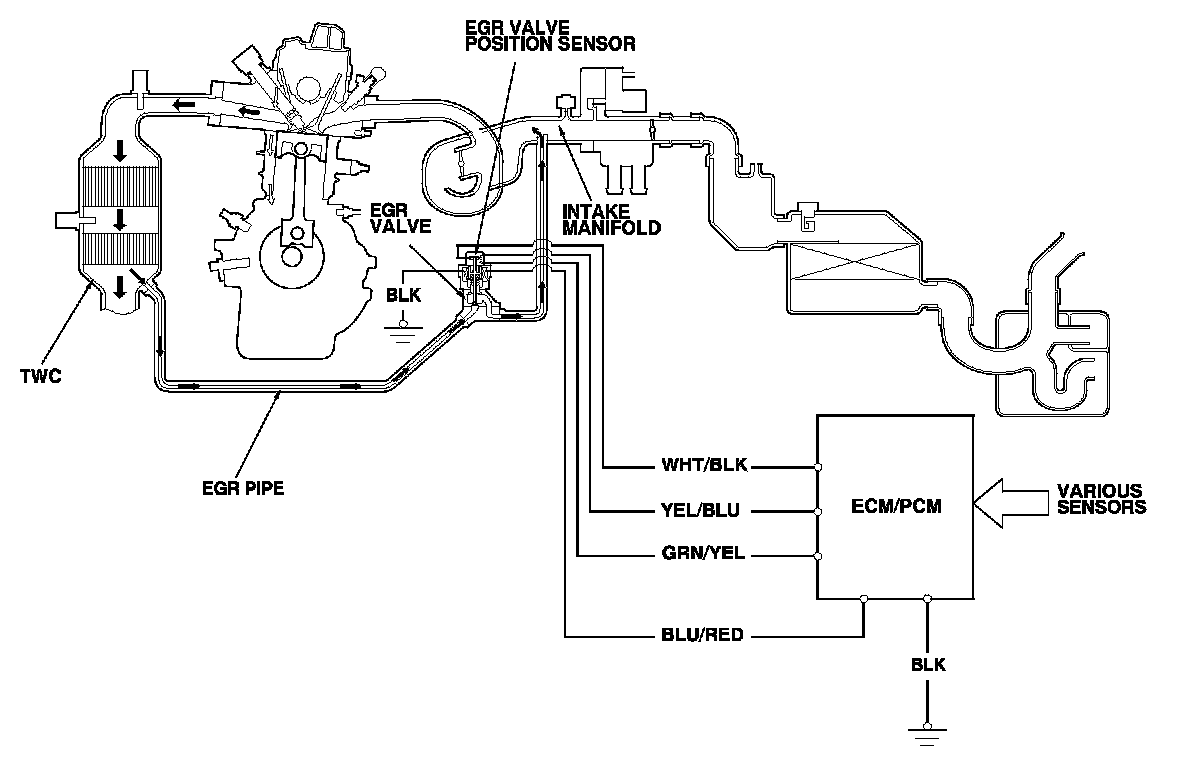 EGR VALVE POSITION SENSOR

EGR VALVE

INTAKE MANIFOLD

BLK

TWC

EGR PIPE

WHT/BLK

YEL/BLU

GRN/YEL

BLU/RED

ECM/PCM

VARIOUS SENSORS

BLK