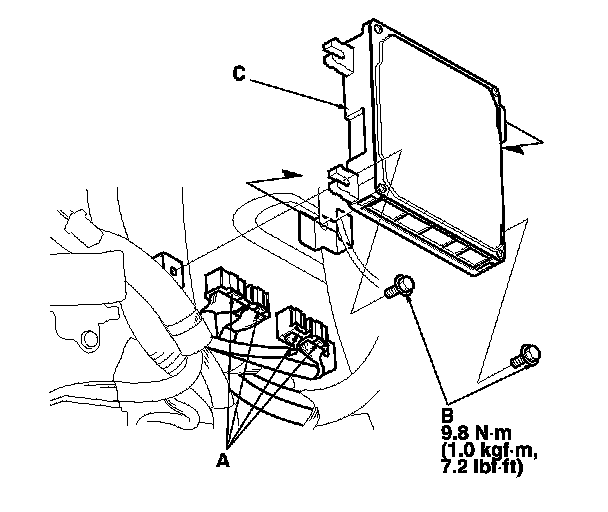 C

A

B
9.8 N·m
(1.0 kgf·m,
7.2 lbf·ft)