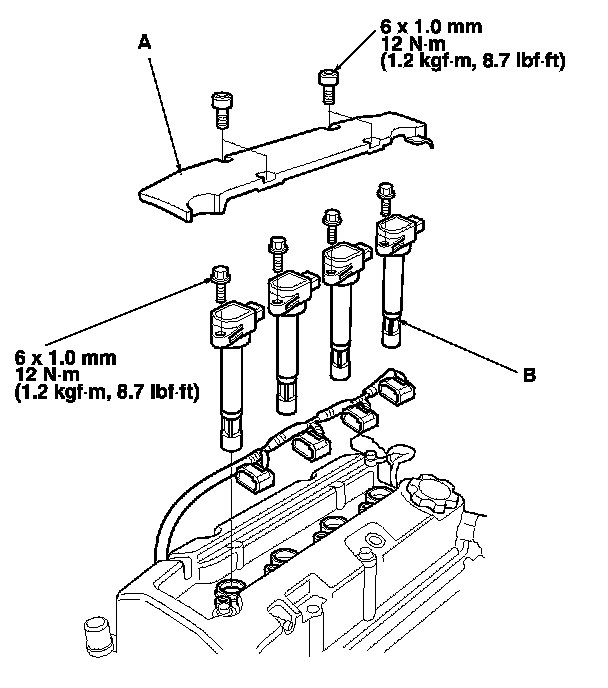 A

6 x 1.0 mm
12 N·m
(1.2 kgf·m, 8.7 lbf·ft)

6 x 1.0 mm
12 N·m
(1.2 kgf·m, 8.7 lbf·ft)

B