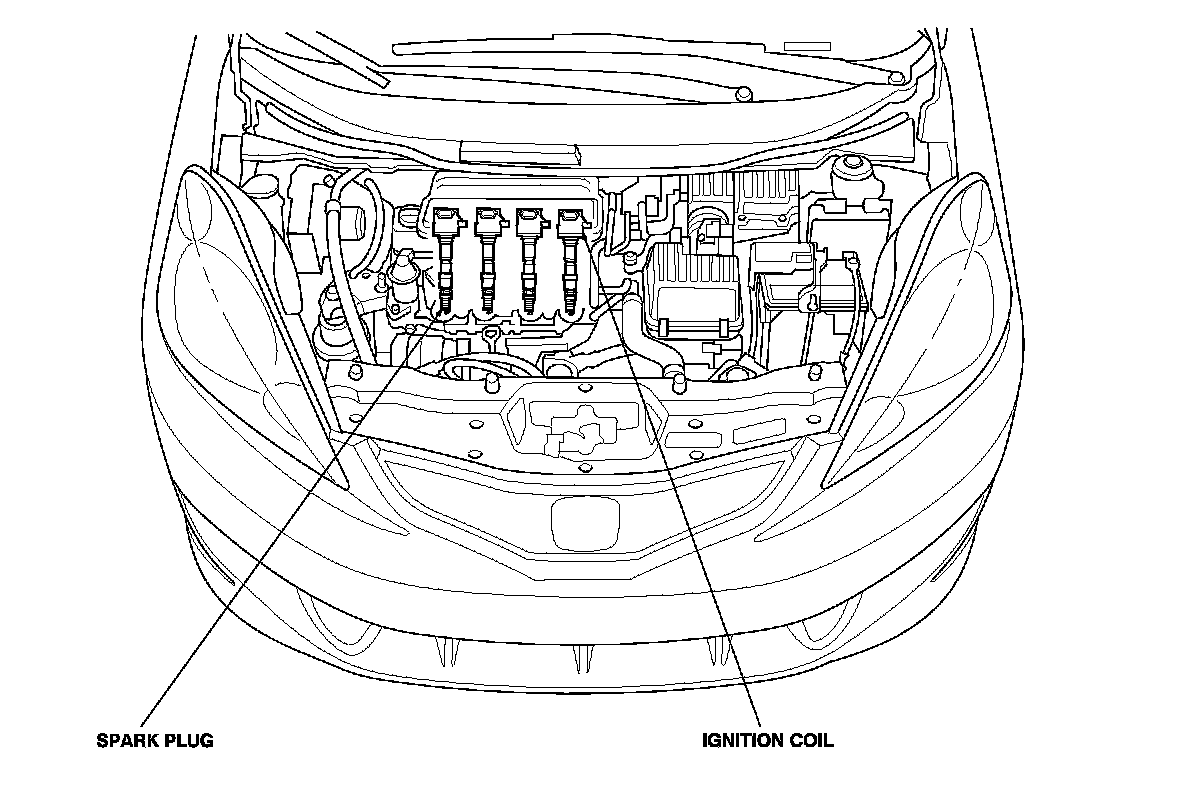 SPARK PLUG

IGNITION COIL