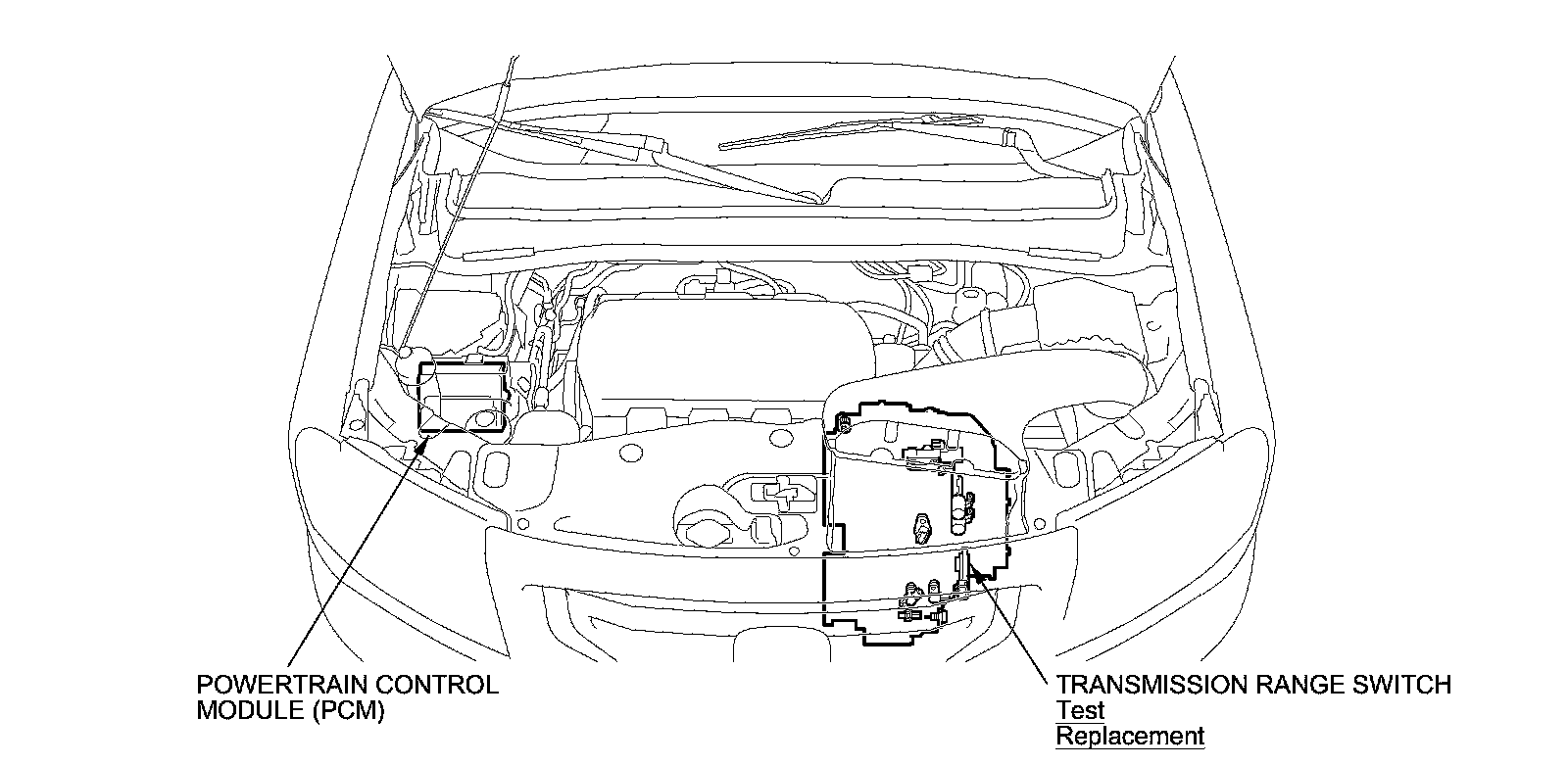 POWERTRAIN CONTROL MODULE (PCM)

TRANSMISSION RANGE SWITCH
Test
Replacement