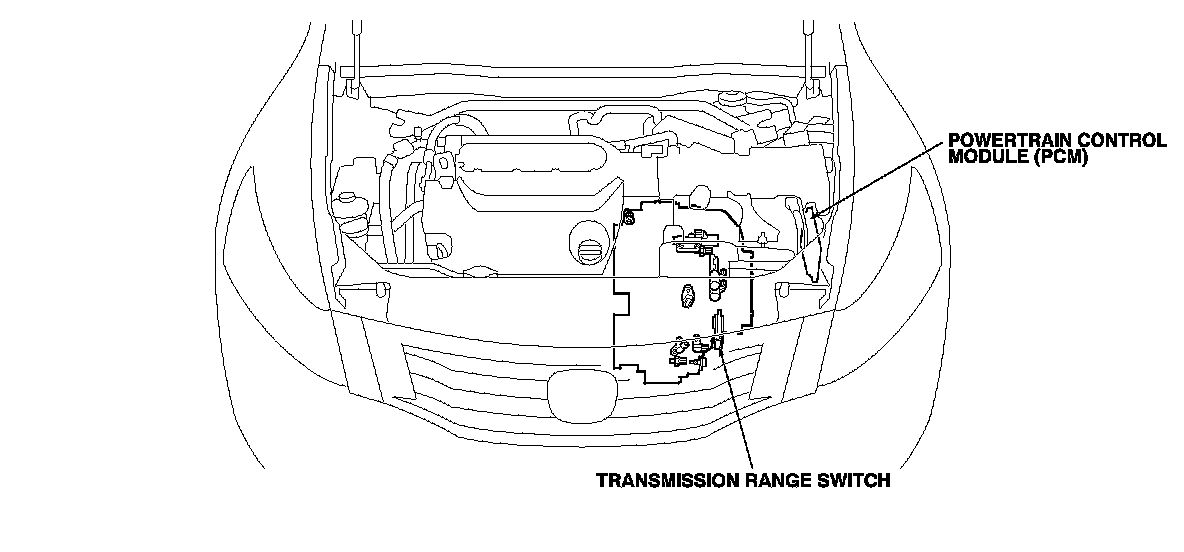 POWERTRAIN CONTROL MODULE (PCM)

TRANSMISSION RANGE SWITCH