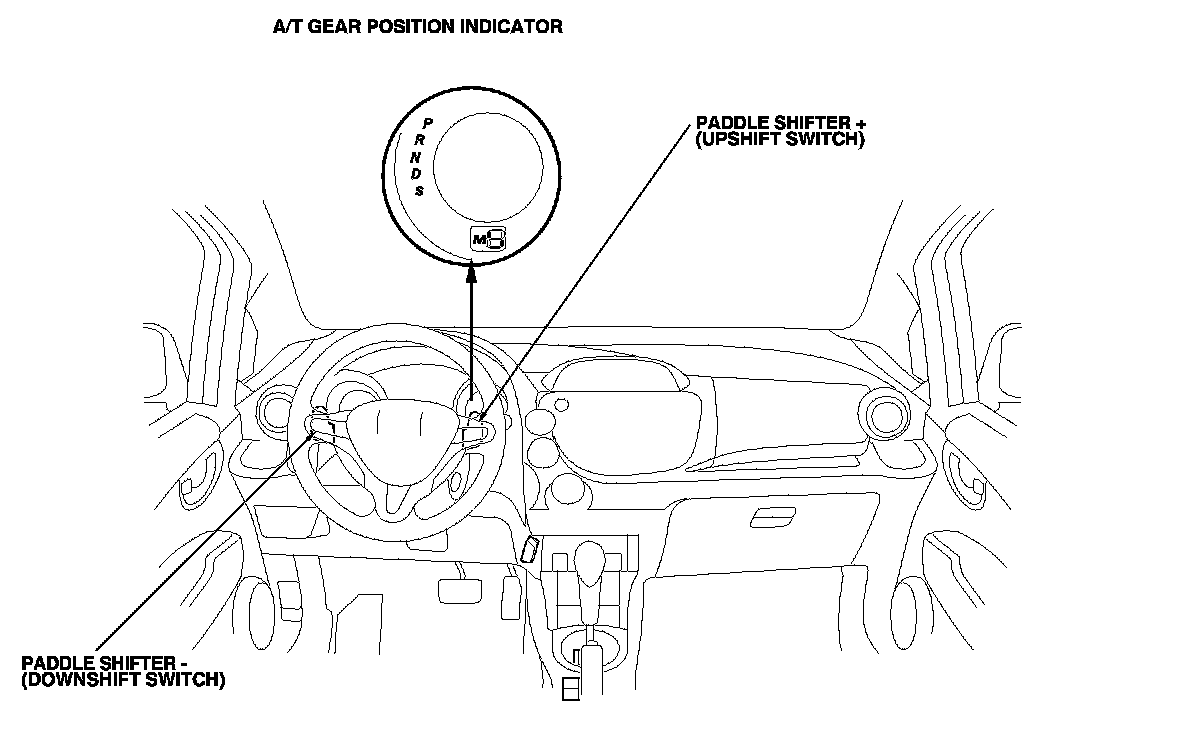 A/T GEAR POSITION INDICATOR

P
R
N
D
S

M8

PADDLE SHIFTER +
(UPSHIFT SWITCH)

PADDLE SHIFTER -
(DOWNSHIFT SWITCH)