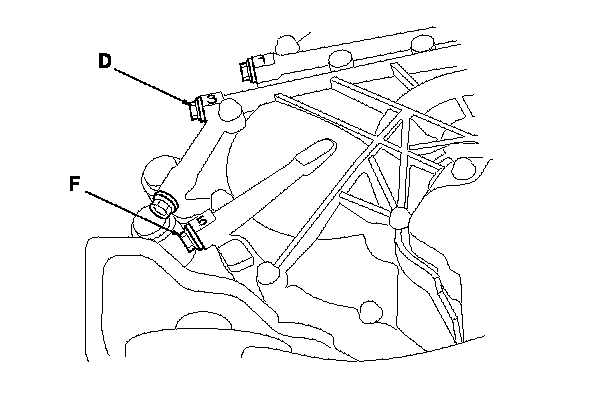 D
1
3
F
5