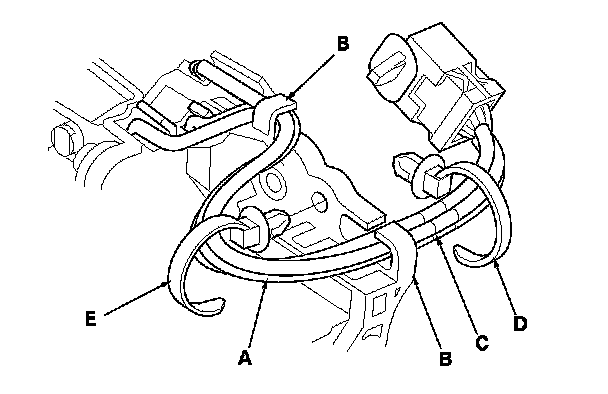 B
E
A
B
C
D