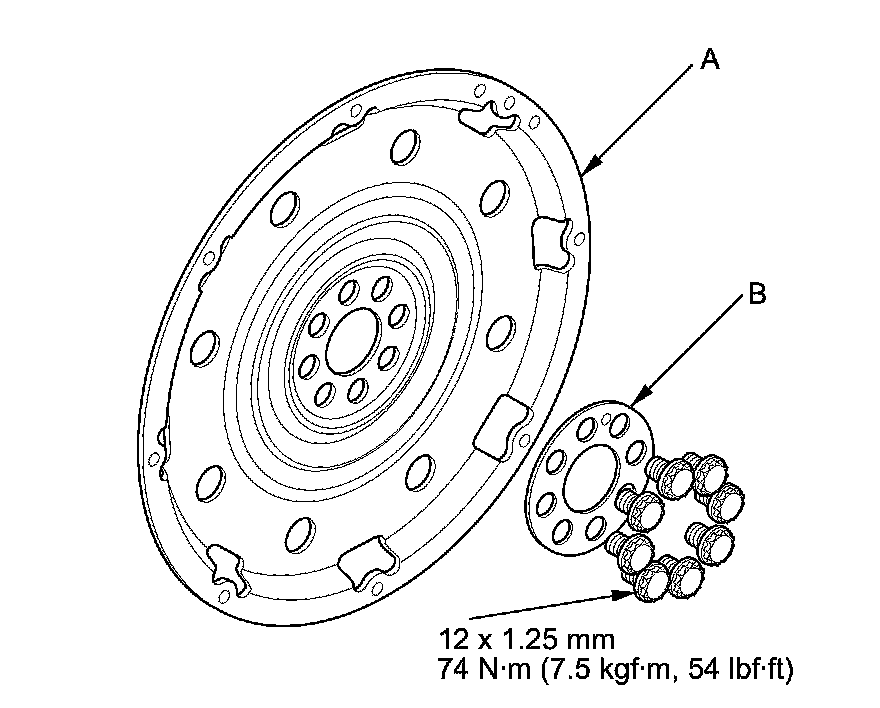 A

B

12 x 1.25 mm
74 N·m (7.5 kgf·m, 54 lbf·ft)