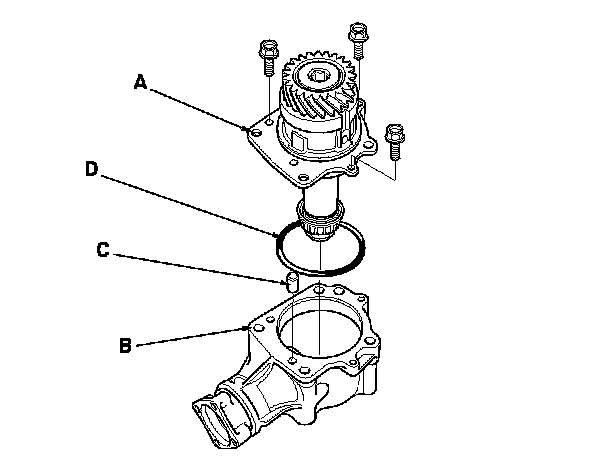 A

D

C

B