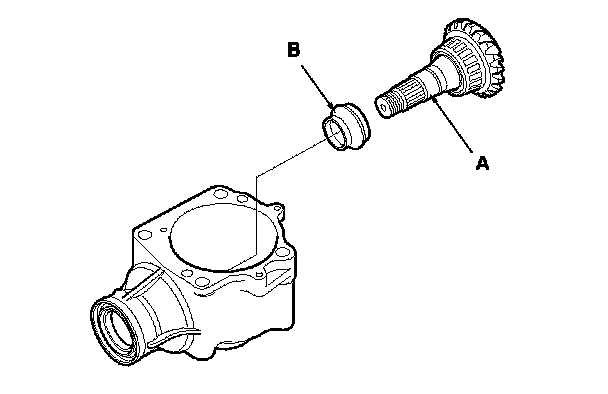 B

A