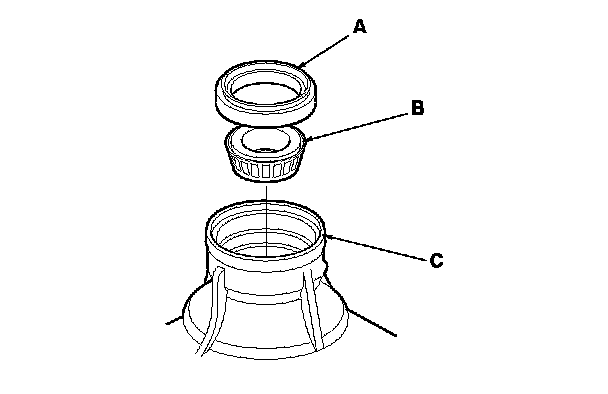 A
B
C