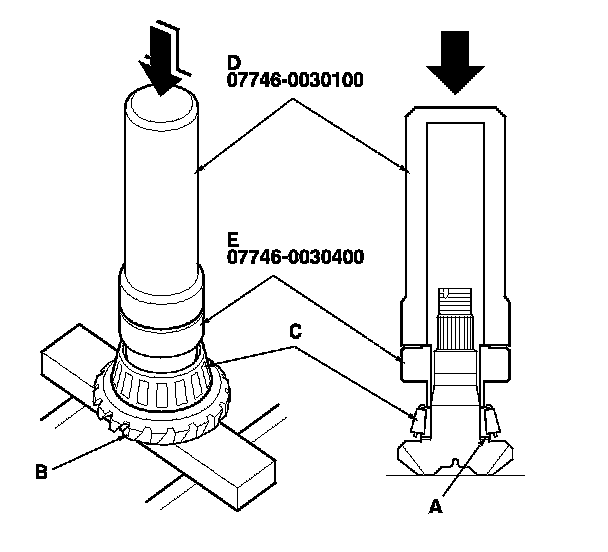 D
07746-0030100

E
07746-0030400

C

B

A